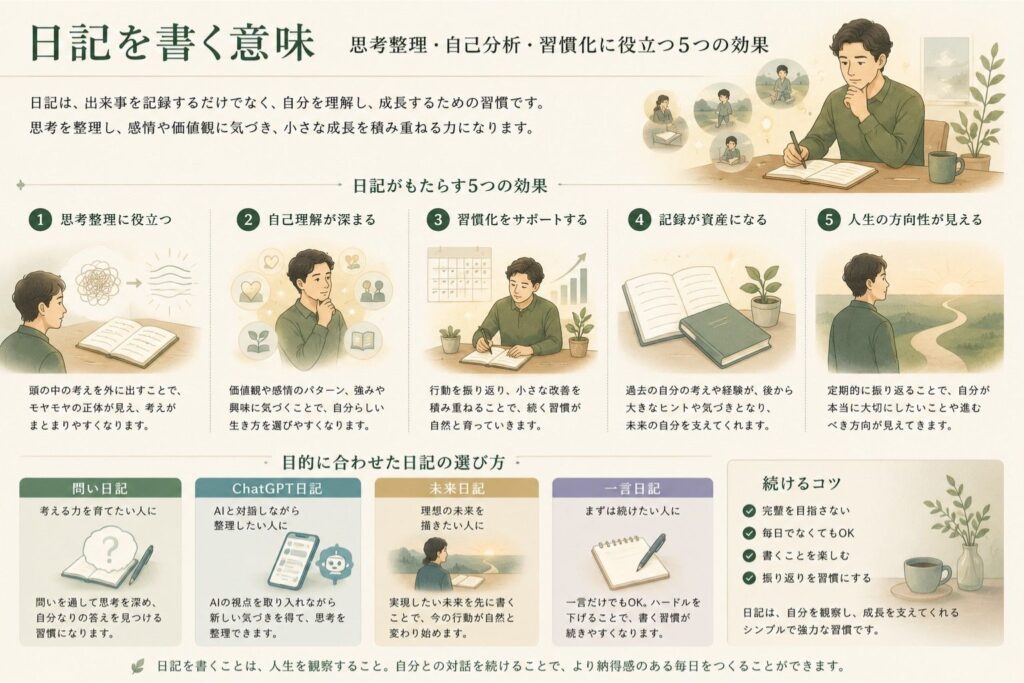 日記を書く意味

思考整理・自己分析・習慣化に役立つ5つの効果

日記は、出来事を記録するだけでなく、自分を理解し、成長するための習慣です。
思考を整理し、感情や価値観に気づき、小さな成長を積み重ねる力になります。

日記がもたらす5つの効果

1 思考整理に役立つ

頭の中の考えを外に出すことで、モヤモヤの正体が見え、考えがまとまりやすくなります。

2 自己理解が深まる

価値観や感情のパターン、強みや興味に気づくことで、自分らしい生き方を選びやすくなります。

3 習慣化をサポートする

行動を振り返り、小さな改善を積み重ねることで、続く習慣が自然と育っていきます。

4 記録が資産になる

過去の自分の考えや経験が、後から大きなヒントや気づきとなり、未来の自分を支えてくれます。

5 人生の方向性が見える

定期的に振り返ることで、自分が本当に大切にしたいことや進むべき方向が見えてきます。

目的に合わせた日記の選び方

問い日記

考える力を育てたい人に

問いを通して思考を深め、自分なりの答えを見つける習慣になります。

ChatGPT日記

AIと対話しながら整理したい人に

AIの視点を取り入れながら新しい気づきを得て、思考を整理できます。

未来日記

理想の未来を描きたい人に

実現したい未来を先に書くことで、今の行動が自然と変わり始めます。

一言日記

まずは続けたい人に

一言だけでもOK。ハードルを下げることで、書く習慣が続きやすくなります。

続けるコツ

完璧を目指さない
毎日でなくてもOK
書くことを楽しむ
振り返りを習慣にする

日記は、自分を観察し、成長を支えてくれるシンプルで強力な習慣です。

日記を書くことは、人生を観察すること。自分との対話を続けることで、より納得感のある毎日をつくることができます。